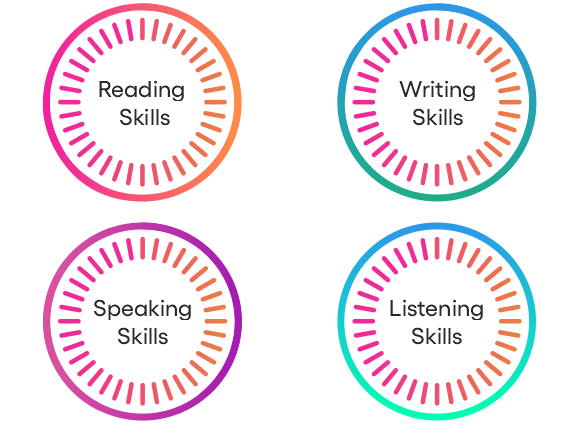 Reading Skills

Writing Skills

Speaking Skills

Listening Skills